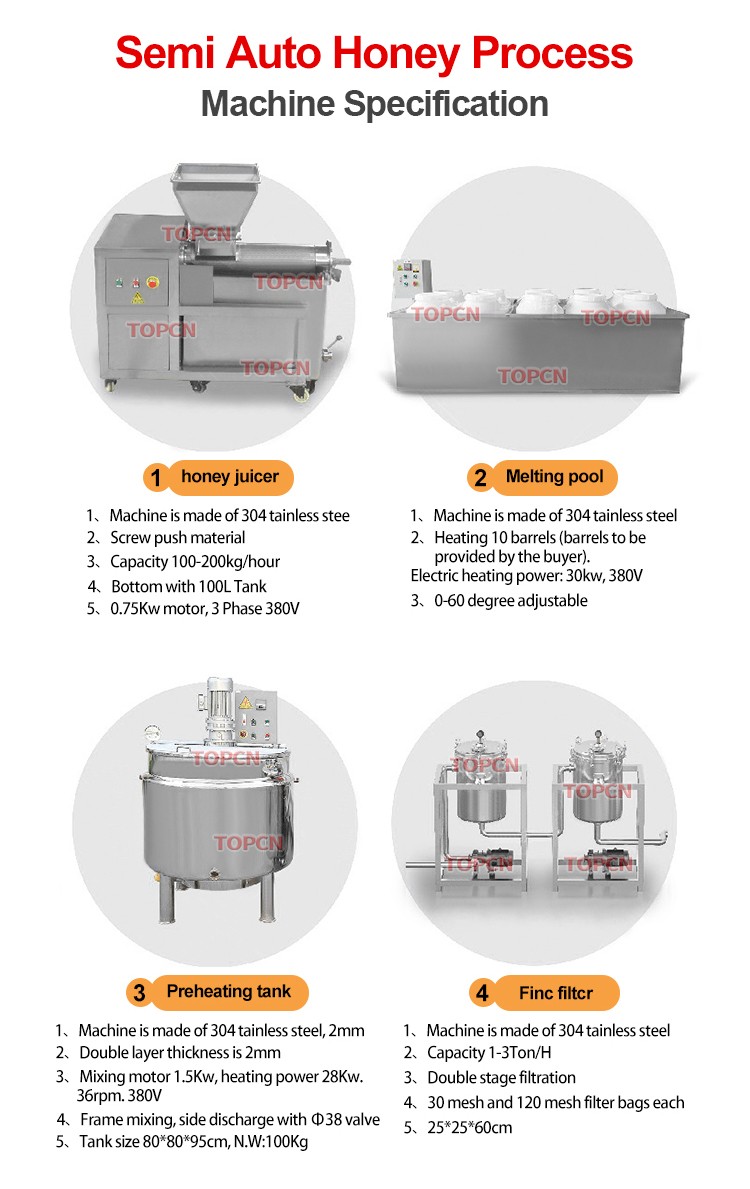 Semi Auto Honey Process
Machine Specification

TOPCN TOPCN TOPCN TOPCN

TOPCN TOPCN TOPCN

1 honey juicer

1、Machine is made of 304 tainless stee
2、Screw push material
3、Capacity 100-200kg/hour
4、Bottom with 100L Tank
5、0.75Kw motor, 3 Phase 380V

2 Melting pool

1、Machine is made of 304 tainless steel
2、Heating 10 barrels (barrels to be provided by the buyer).
Electric heating power: 30kw, 380V
3、0-60 degree adjustable

TOPCN TOPCN

TOPCN TOPCN TOPCN TOPCN

3 Preheating tank

1、Machine is made of 304 tainless steel, 2mm
2、Double layer thickness is 2mm
3、Mixing motor 1.5Kw, heating power 28Kw. 36rpm. 380V
4、Frame mixing, side discharge with Φ38 valve
5、Tank size 80*80*95cm, N.W:100Kg

4 Finc filtcr

1、Machine is made of 304 tainless steel
2、Capacity 1-3Ton/H
3、Double stage filtration
4、30 mesh and 120 mesh filter bags each
5、25*25*60cm