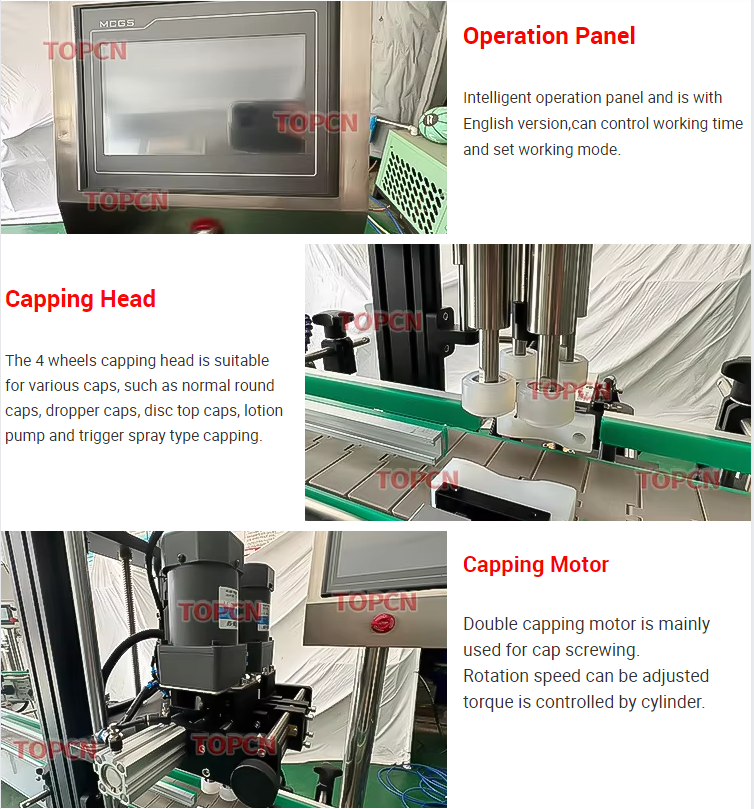 MCGS

TOPCN

TOPCN

TOPCN

Operation Panel

Intelligent operation panel and is with English version,can control working time and set working mode.

Capping Head

The 4 wheels capping head is suitable for various caps, such as normal round caps, dropper caps, disc top caps, lotion pump and trigger spray type capping.

TOPCN

TOPCN

TOPCN

TOPCN

TOPCN

TOPCN

TOPCN

TOPCN

Capping Motor

Double capping motor is mainly used for cap screwing.
Rotation speed can be adjusted torque is controlled by cylinder.