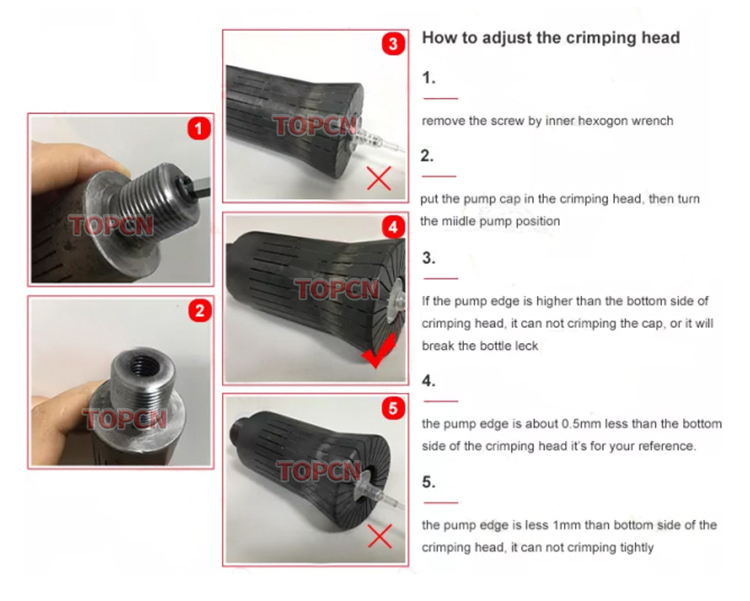 1
TOPCN
2
TOPCN
3
TOPCN
4
TOPCN
5
TOPCN

How to adjust the crimping head

1.

remove the screw by inner hexogon wrench

2.

put the pump cap in the crimping head, then turn the miidle pump position

3.

If the pump edge is higher than the bottom side of crimping head, it can not crimping the cap, or it will break the bottle leck

4.

the pump edge is about 0.5mm less than the bottom side of the crimping head it's for your reference.

5.

the pump edge is less 1mm than bottom side of the crimping head, it can not crimping tightly