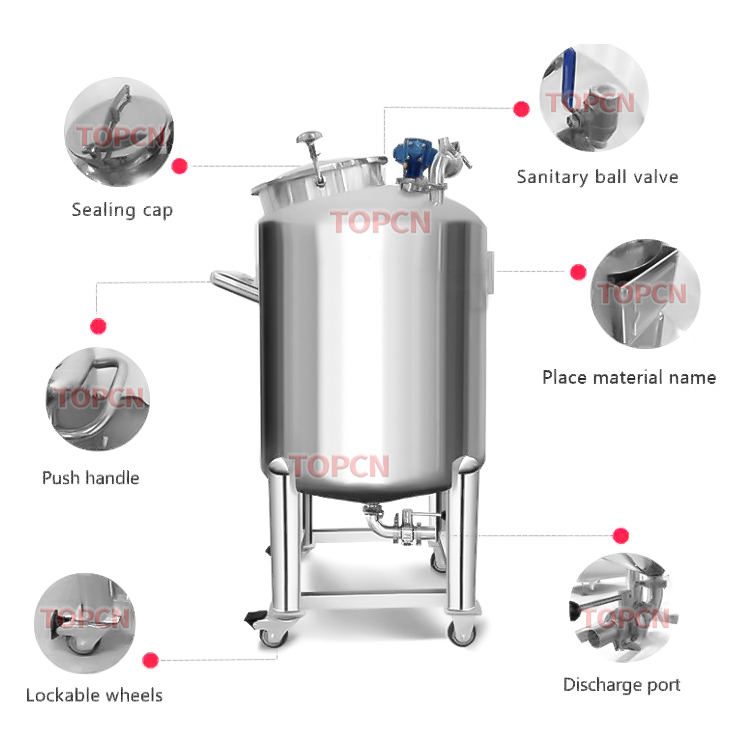 TOPCN
Sealing cap

TOPCN
Sanitary ball valve

TOPCN

TOPCN
Place material name

TOPCN
Push handle

TOPCN

TOPCN
Lockable wheels

TOPCN
Discharge port