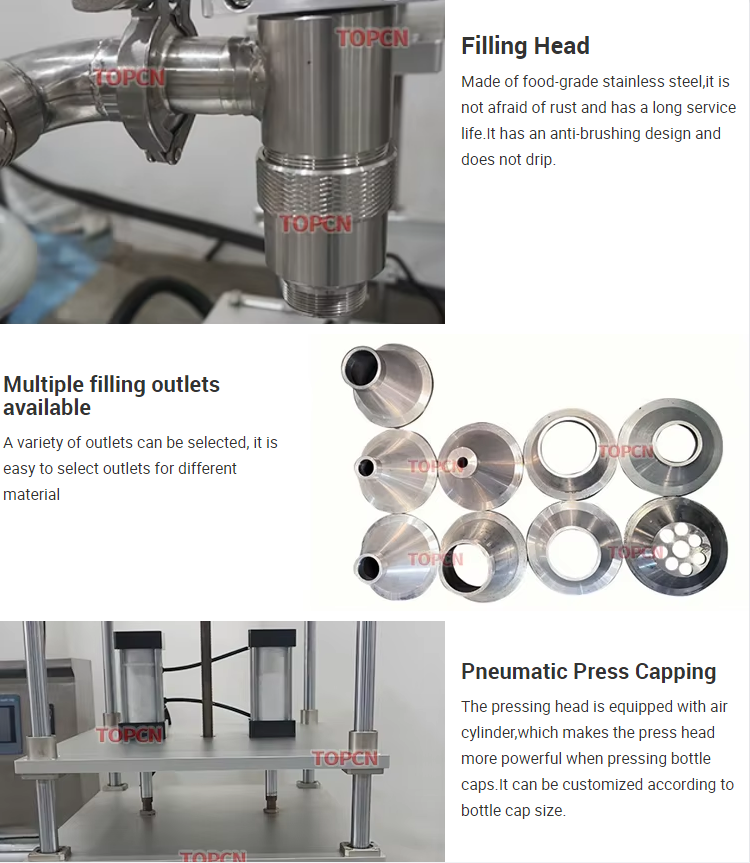 TOPCN
TOPCN
TOPCN

Filling Head

Made of food-grade stainless steel,it is not afraid of rust and has a long service life.It has an anti-brushing design and does not drip.

Multiple filling outlets available

A variety of outlets can be selected, it is easy to select outlets for different material

TOPCN
TOPCN
TOPCN
TOPCN

TOPCN
TOPCN
TOPCN

Pneumatic Press Capping

The pressing head is equipped with air cylinder,which makes the press head more powerful when pressing bottle caps.It can be customized according to bottle cap size.