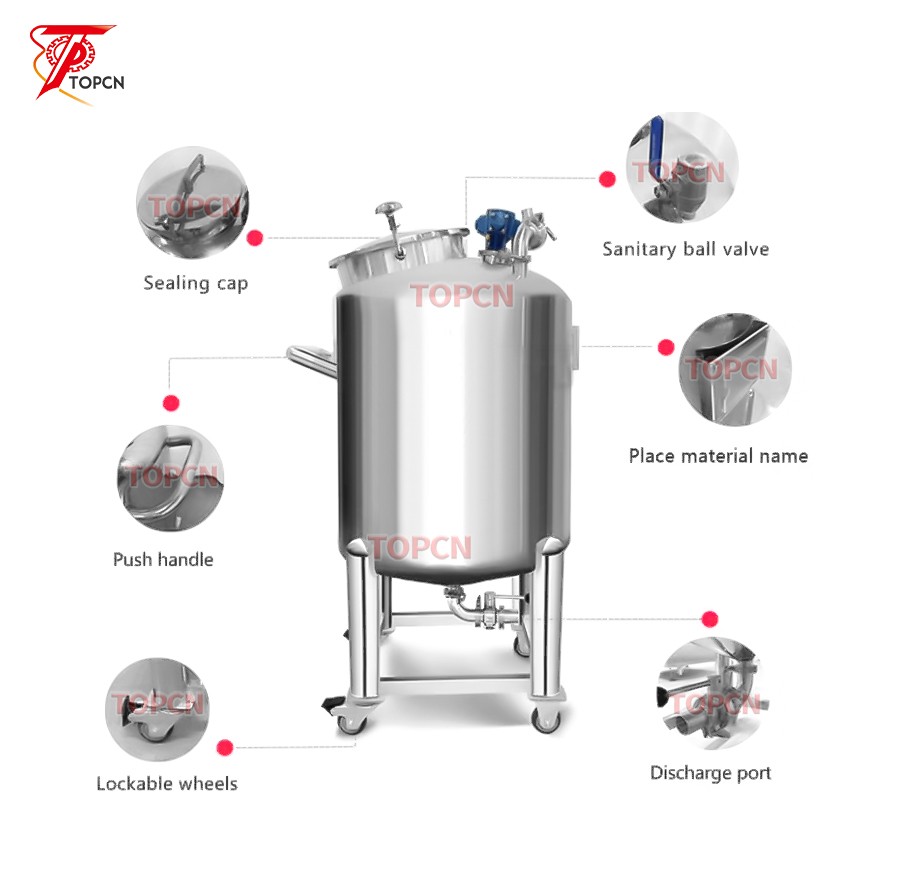 TOPCN

TOPCN
Sealing cap

TOPCN
Sanitary ball valve

TOPCN

TOPCN
Place material name

TOPCN
Push handle

TOPCN

TOPCN
Lockable wheels

TOPCN
Discharge port